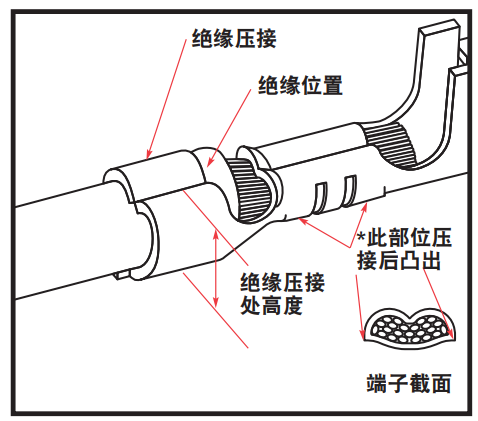 绝缘压接

绝缘位置

*此部位压接后凸出

绝缘压接处高度

端子截面