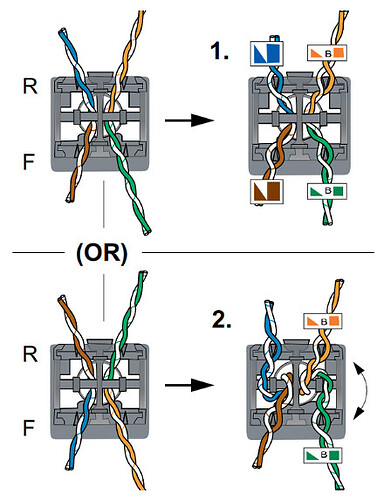 R
F
1.
B
B
(OR)
R
F
2.
B
B